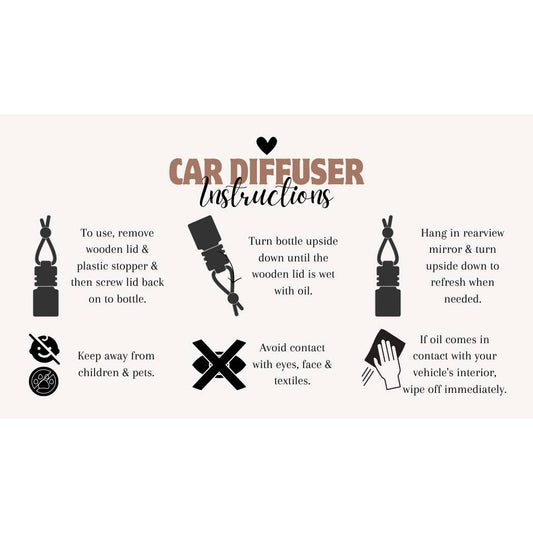 CAR DIFFUSER
Instructions

To use, remove wooden lid & plastic stopper & then screw lid back on to bottle.

Turn bottle upside down until the wooden lid is wet with oil.

Hang in rearview mirror & turn upside down to refresh when needed.

Keep away from children & pets.

Avoid contact with eyes, face & textiles.

If oil comes in contact with your vehicle's interior, wipe off immediately.