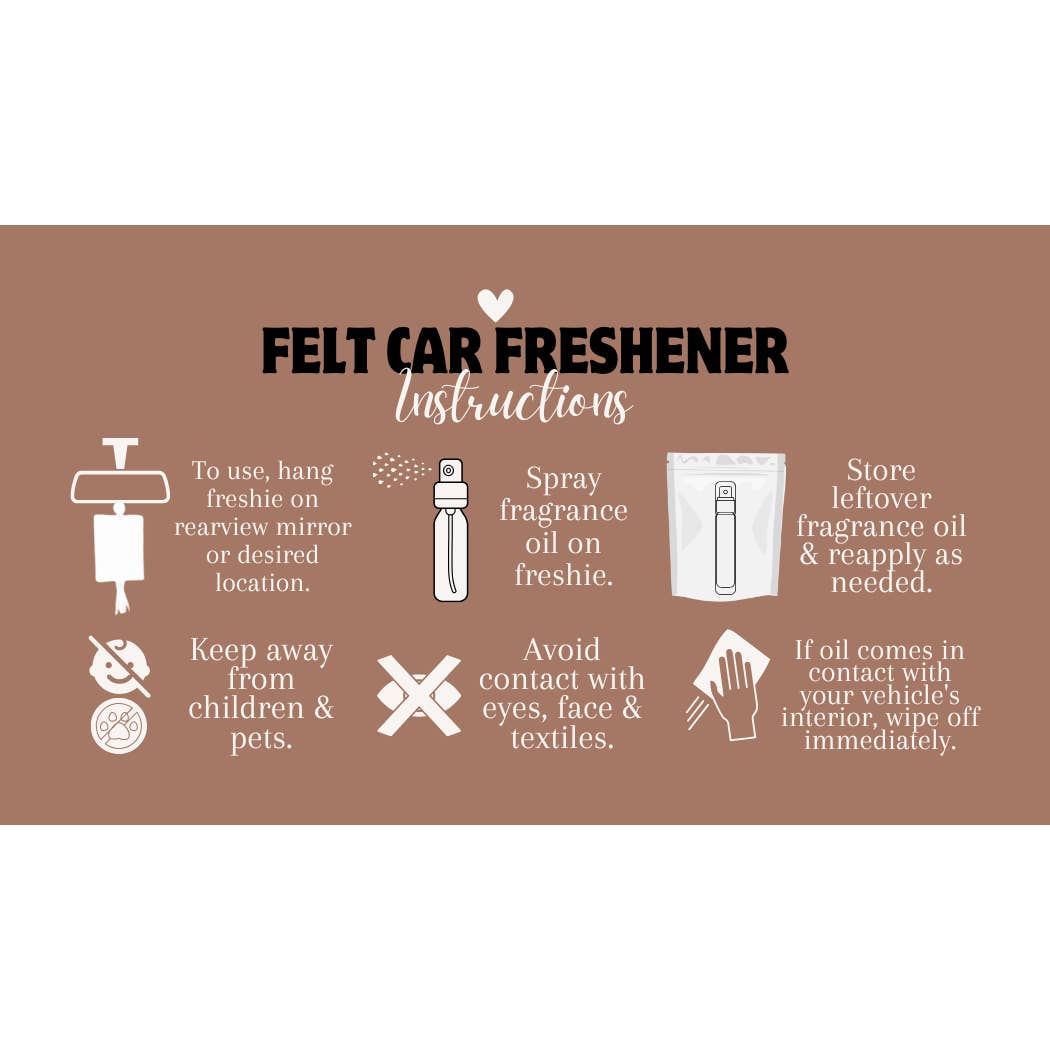 FELT CAR FRESHENER
Instructions

To use, hang freshie on rearview mirror or desired location.

Spray fragrance oil on freshie.

Store leftover fragrance oil & reapply as needed.

Keep away from children & pets.

Avoid contact with eyes, face & textiles.

If oil comes in contact with your vehicle's interior, wipe off immediately.